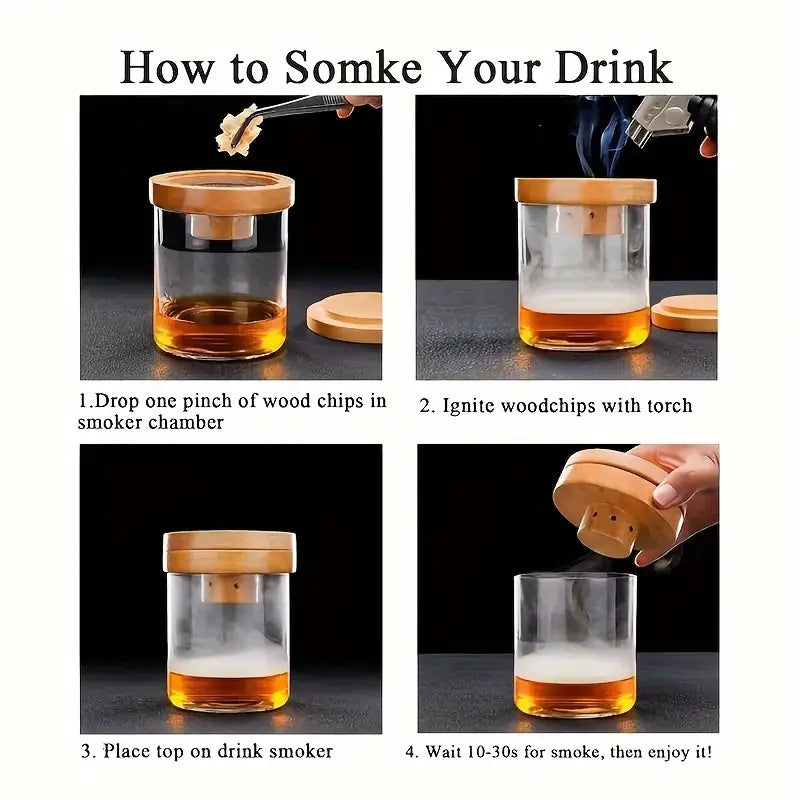 How to Somke Your Drink

1.Drop one pinch of wood chips in smoker chamber

2. Ignite woodchips with torch

3. Place top on drink smoker

4. Wait 10-30s for smoke, then enjoy it!